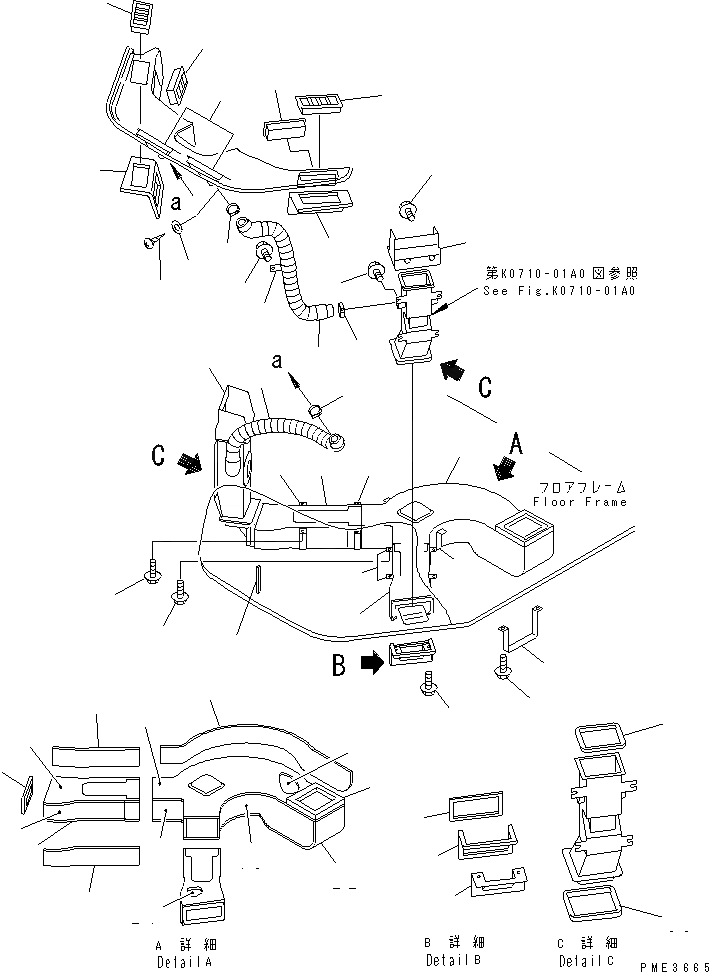 a

第K0710-01A0図参照
See Fig.K0710-01A0

a

C

C

A

フロアフレーム
Floor Frame

B

A 詳細
Detail A

B 詳細
Detail B

C 詳細
Detail C

PME3665