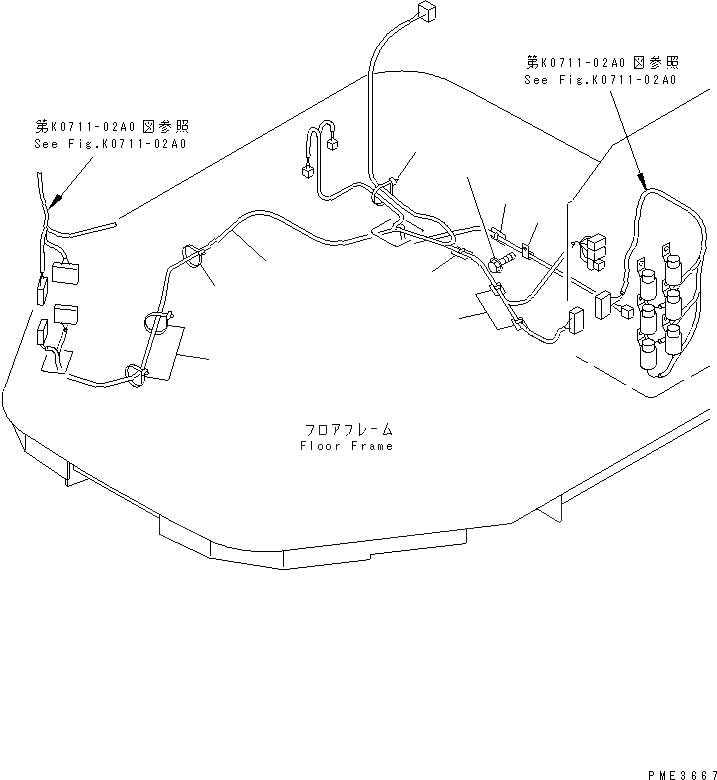 第K0711-02A0 図参照
See Fig.K0711-02A0

第K0711-02A0 図参照
See Fig.K0711-02A0

フロアフレーム
Floor Frame

PME3667