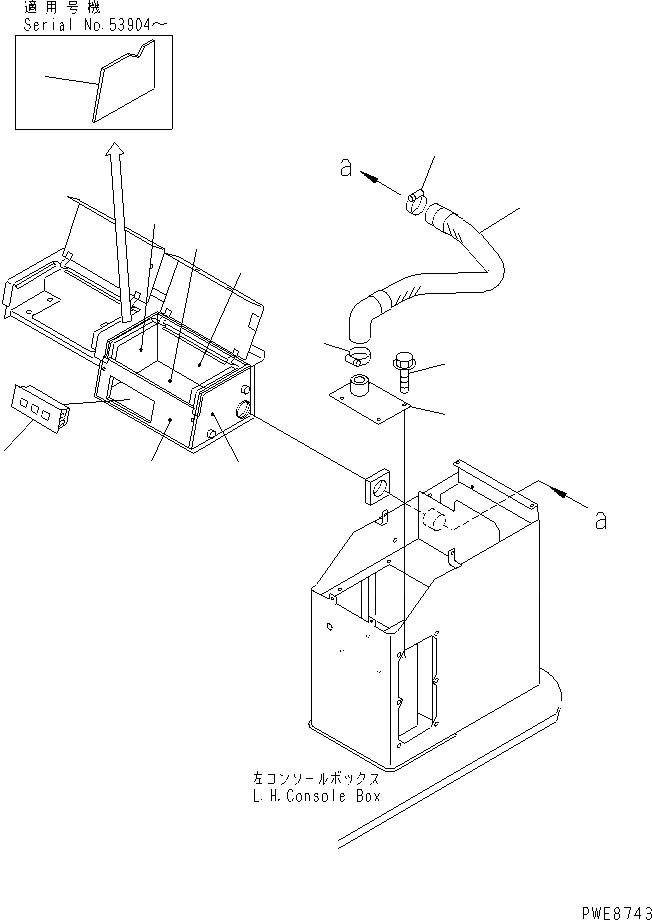 適用号機
Serial No.53904~

a

a

左コンソールボックス
L.H.Console Box

PWE8743