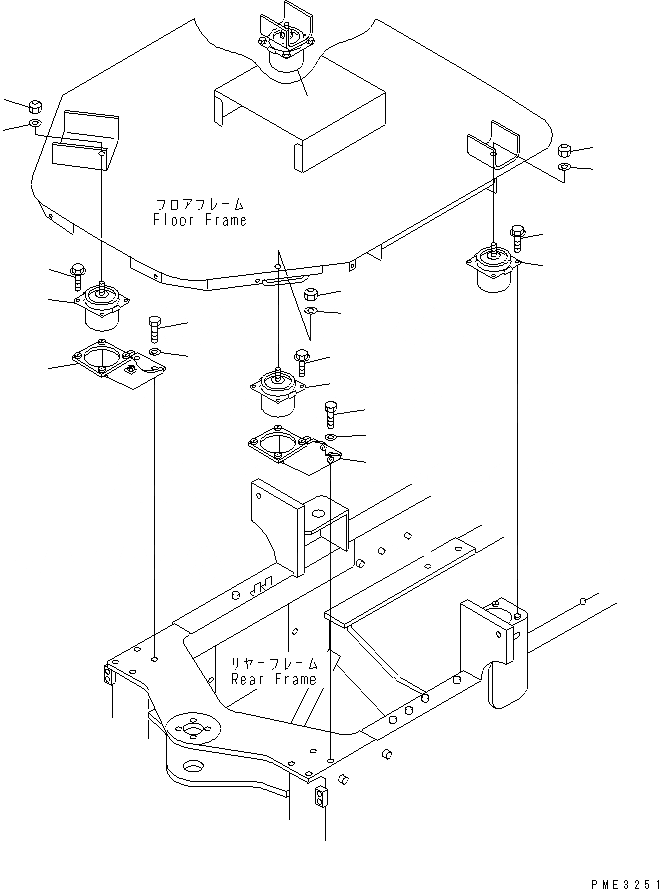 フロアフレーム
Floor Frame

リヤーフレーム
Rear Frame

PME3251