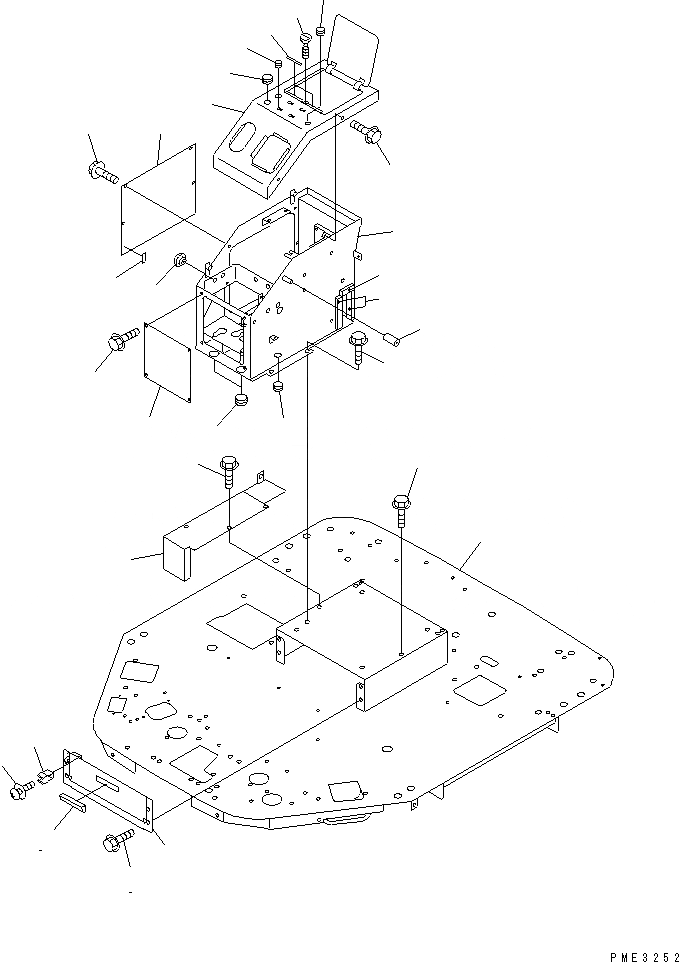 PME3252