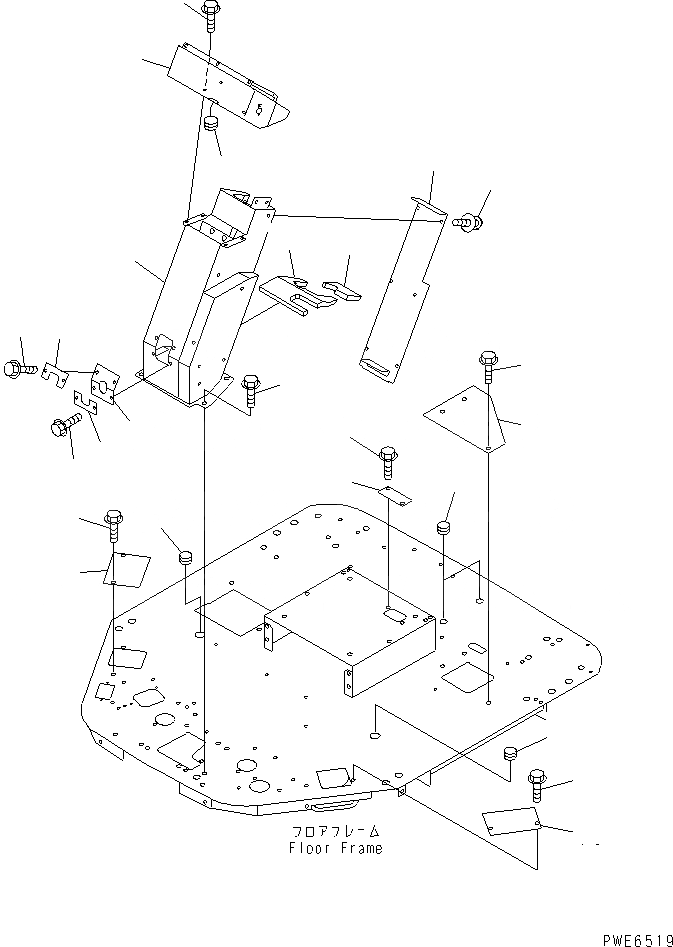 フロアフレーム
Floor Frame

PWE6519