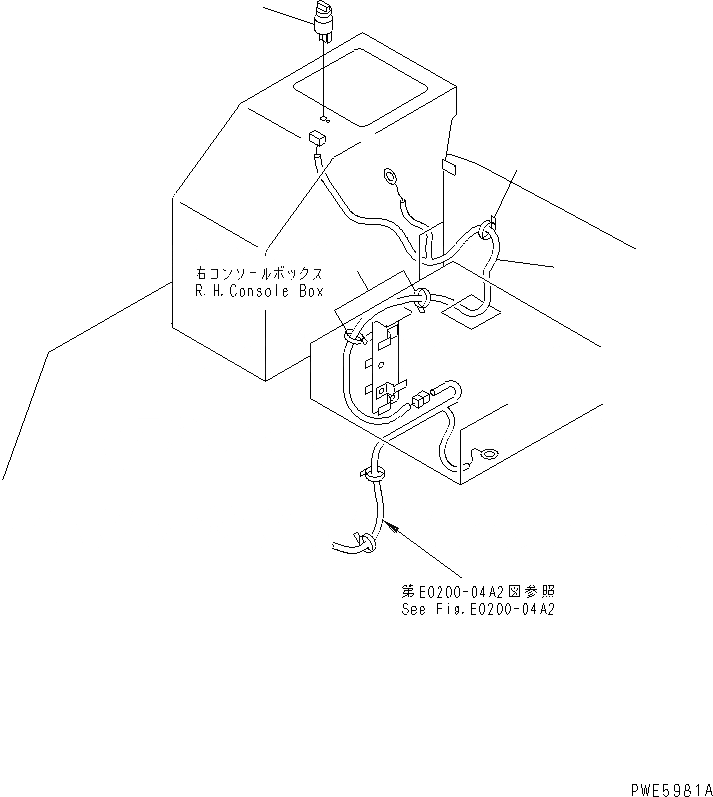 右コンソールボックス
R.H.Console Box

第E0200-04A2図参照
See Fig.E0200-04A2

PWE5981A