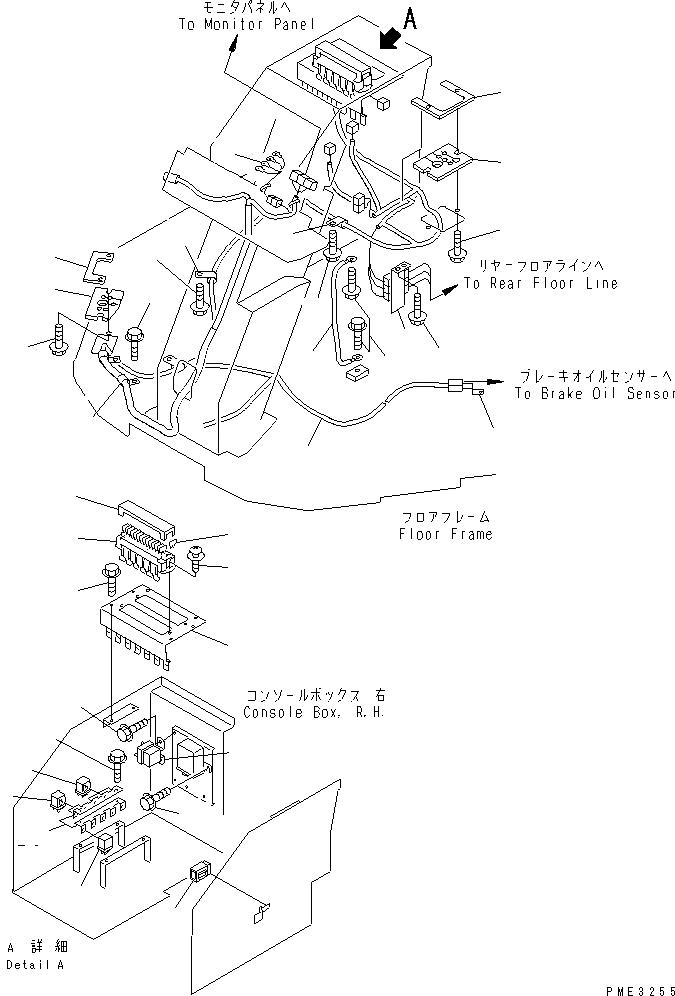 モニタパネルへ
To Monitor Panel

A

リヤーフロアラインへ
To Rear Floor Line

ブレーキオイルセンサーへ
To Brake Oil Sensor

フロアフレーム
Floor Frame

コンソールボックス 右
Console Box, R.H.

A 詳細
Detail A

PME3255