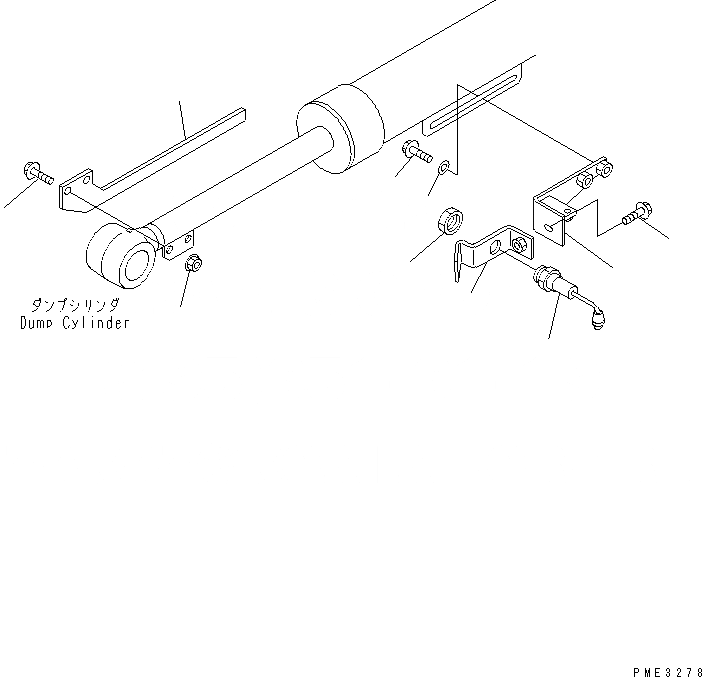 ダンプシリンダ
Dump Cylinder

PME3278