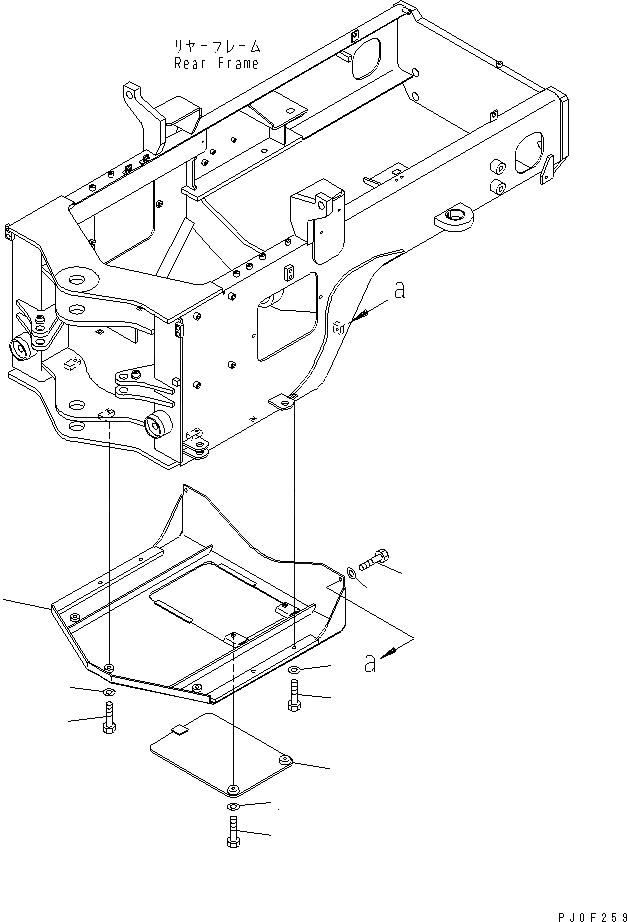 リヤーフレーム
Rear Frame

a

a

PJ0F259