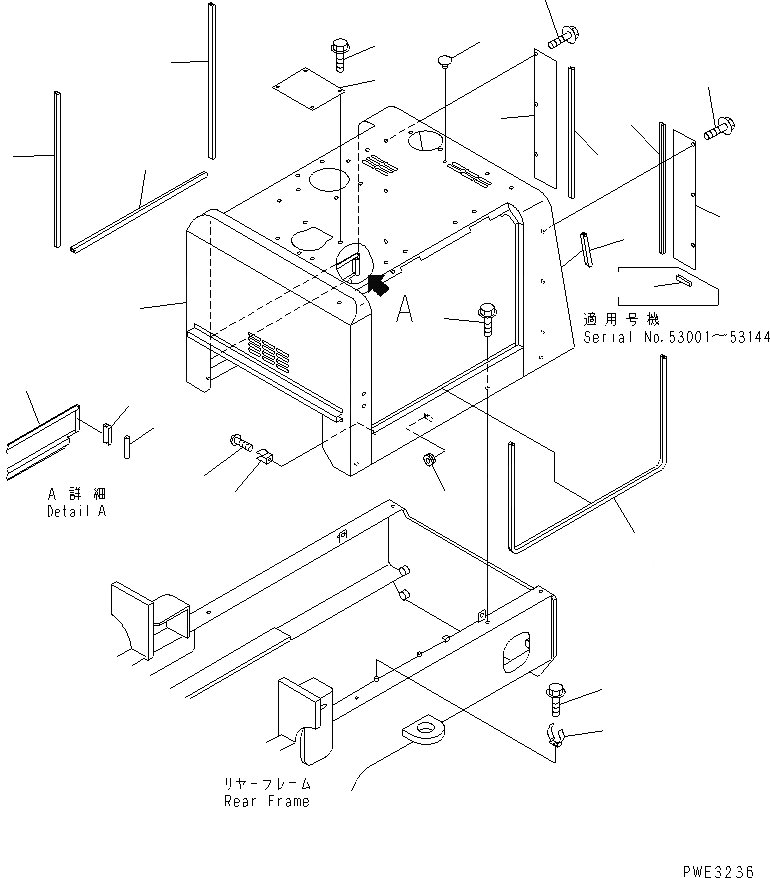 A

適用号機
Serial No.53001～53144

A 詳細
Detail A

リヤーフレーム
Rear Frame

PWE3236