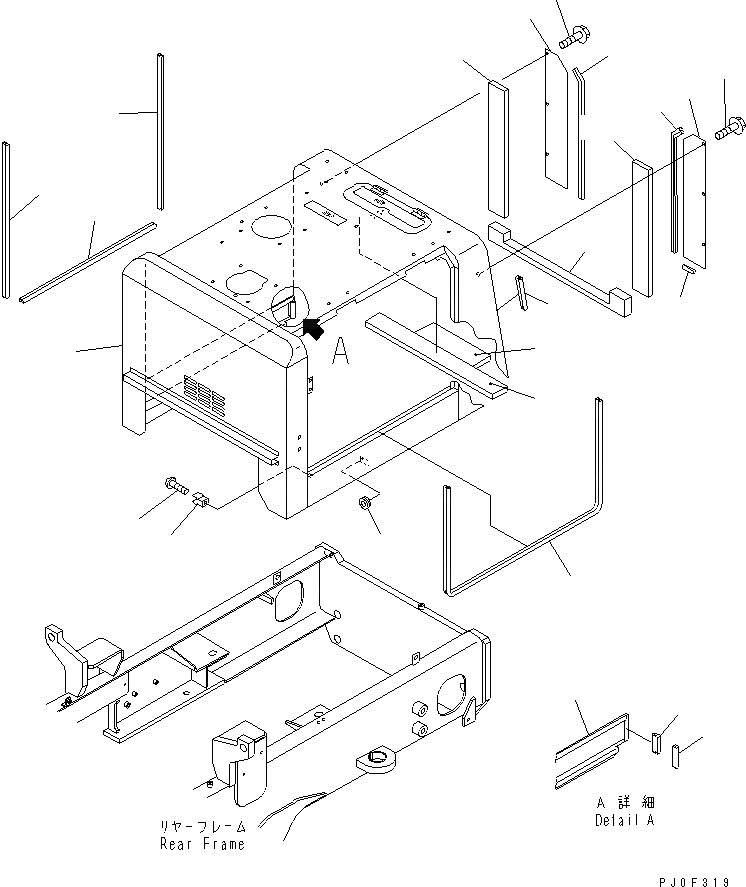 A

リヤーフレーム
Rear Frame

A 詳細
Detail A

PJ0F319