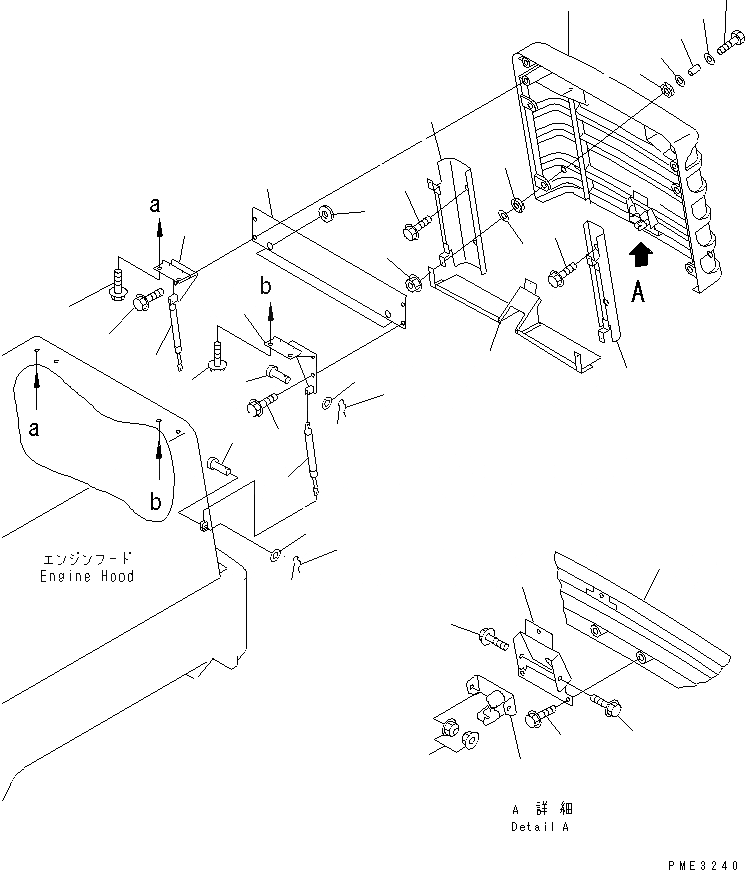 a

b

A

a

b

エンジンフード
Engine Hood

A 詳細
Detail A

PME3240