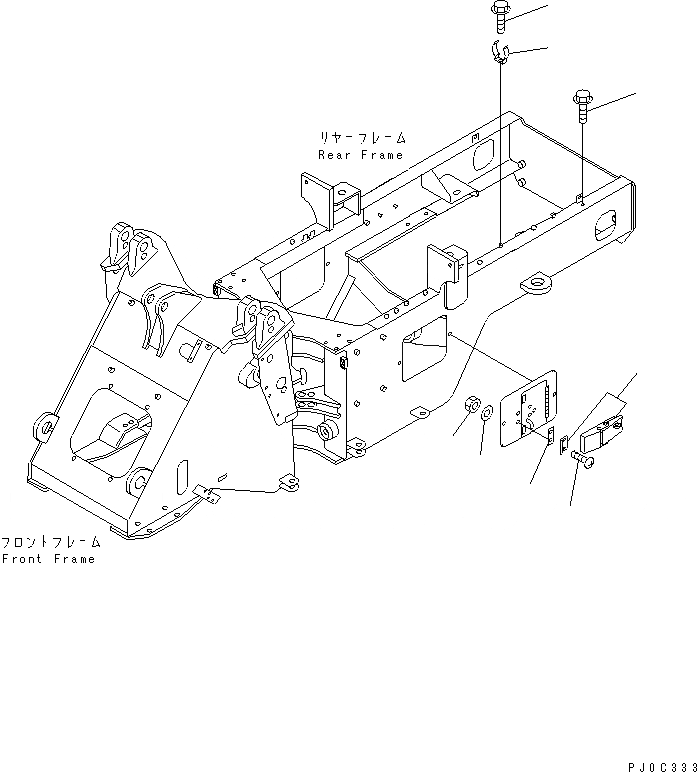 リヤーフレーム
Rear Frame

フロントフレーム
Front Frame

PJ0C333