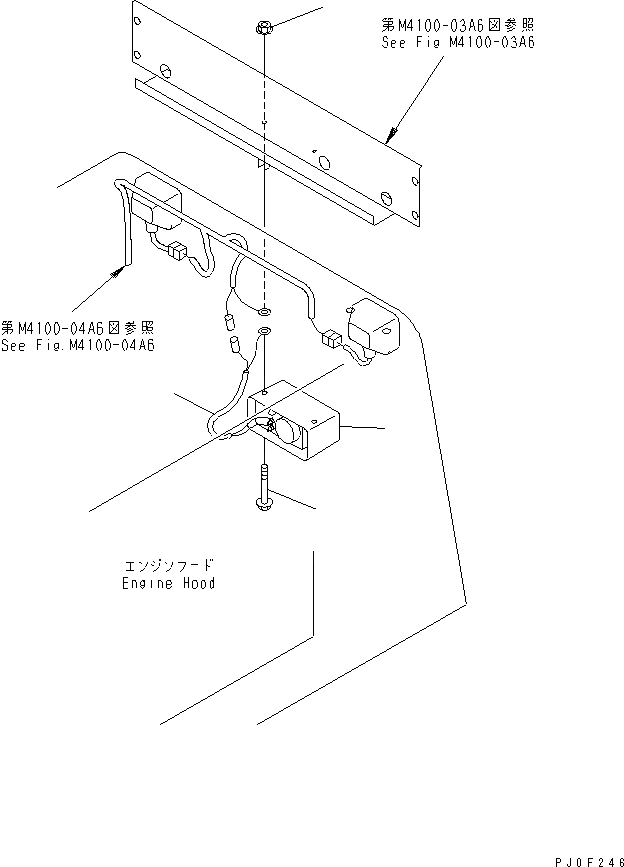 第M4100-03A6図参照
See Fig M4100-03A6

第M4100-04A6図参照
See Fig.M4100-04A6

エンジンフード
Engine Hood

PJ0F246