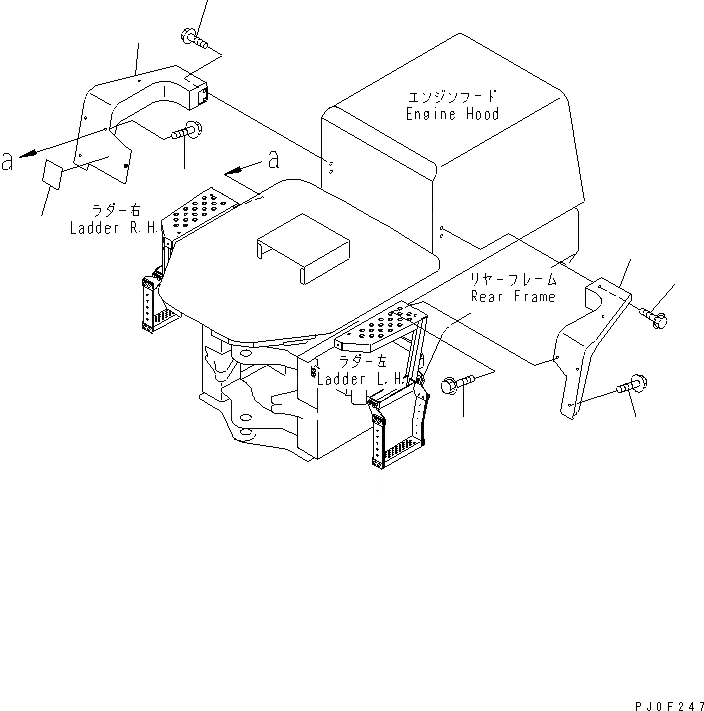 エンジンフード
Engine Hood

a

a

ラダー右
Ladder R.H.

リヤーフレーム
Rear Frame

ラダー左
Ladder L.H.

PJ0F247