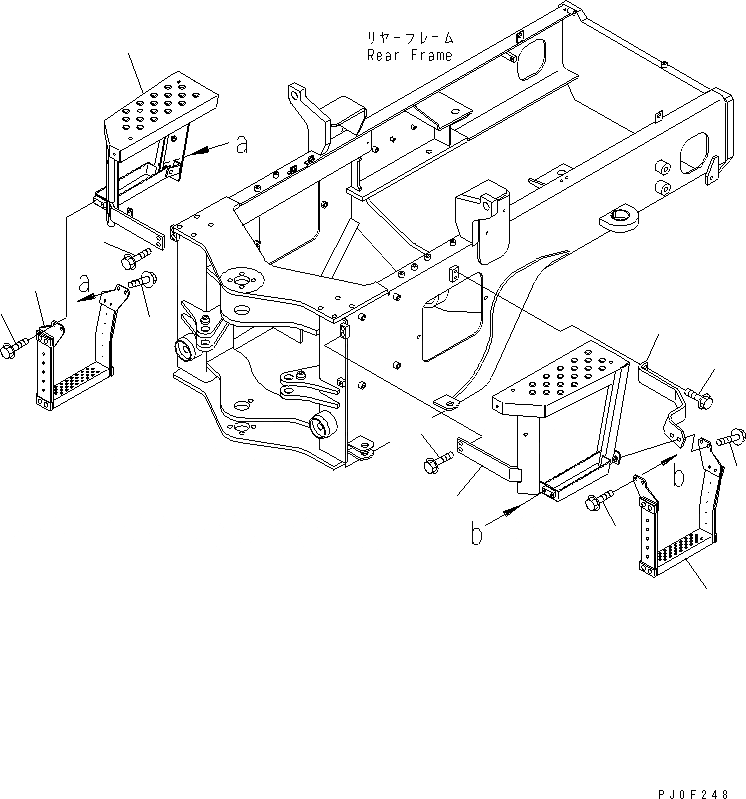 リヤーフレーム
Rear Frame

a

a

b

b

PJ0F248