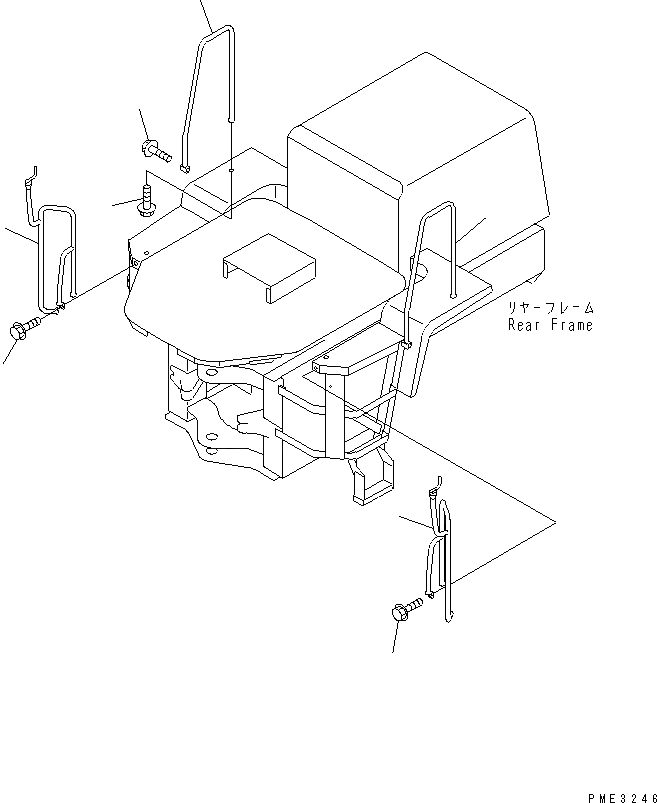 リヤーフレーム
Rear Frame

PME3246