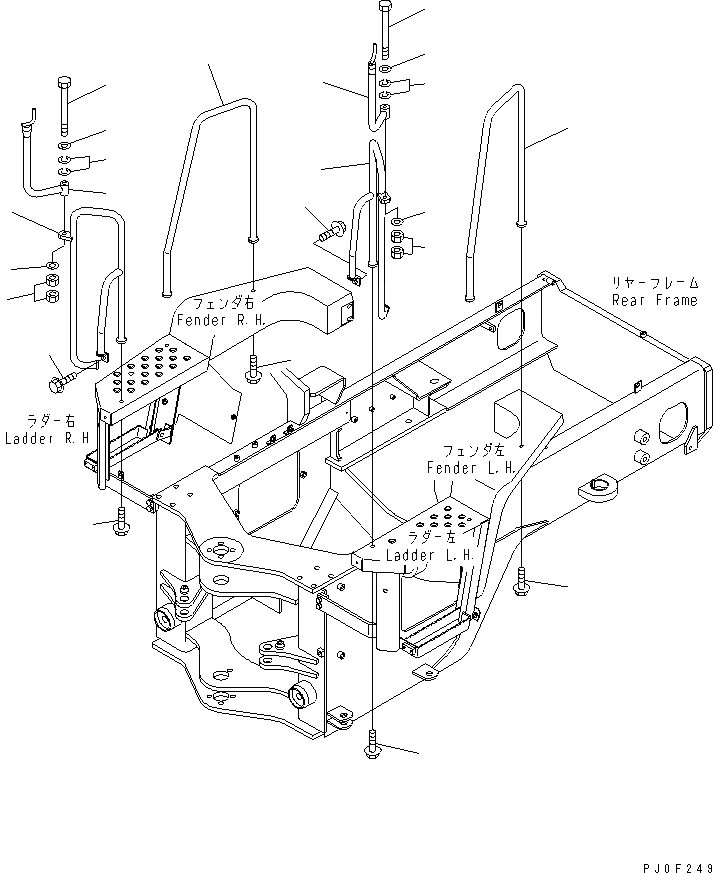 リヤーフレーム
Rear Frame

フェンダ右
Fender R.H.

ラダー右
Ladder R.H

フェンダ左
Fender L.H.

ラダー左
Ladder L.H.

PJ0F249