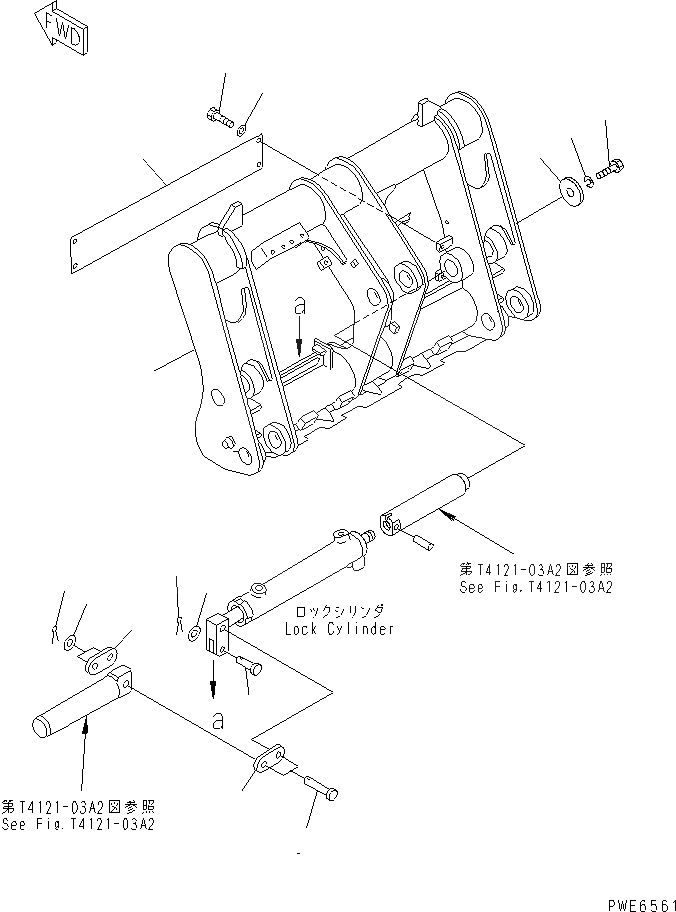 FWD

a

第T4121-03A2図参照
See Fig.T4121-03A2

ロックシリンダ
Lock Cylinder

a

第T4121-03A2図参照
See Fig.T4121-03A2

PWE6561