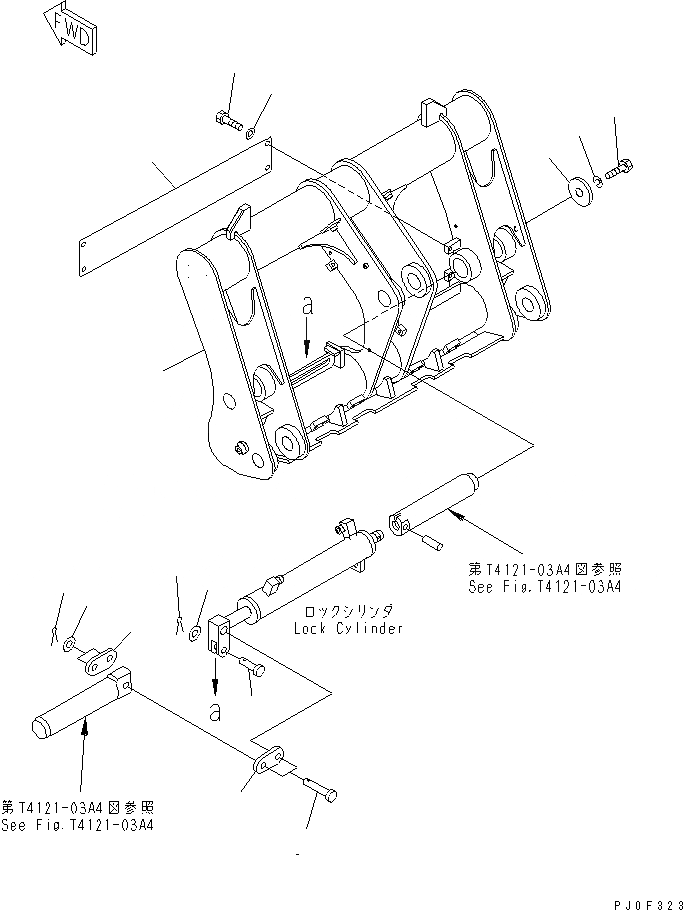 FWD

a

第T4121-03A4図参照
See Fig.T4121-03A4

ロックシリンダ
Lock Cylinder

a

第T4121-03A4図参照
See Fig.T4121-03A4

PJ0F323