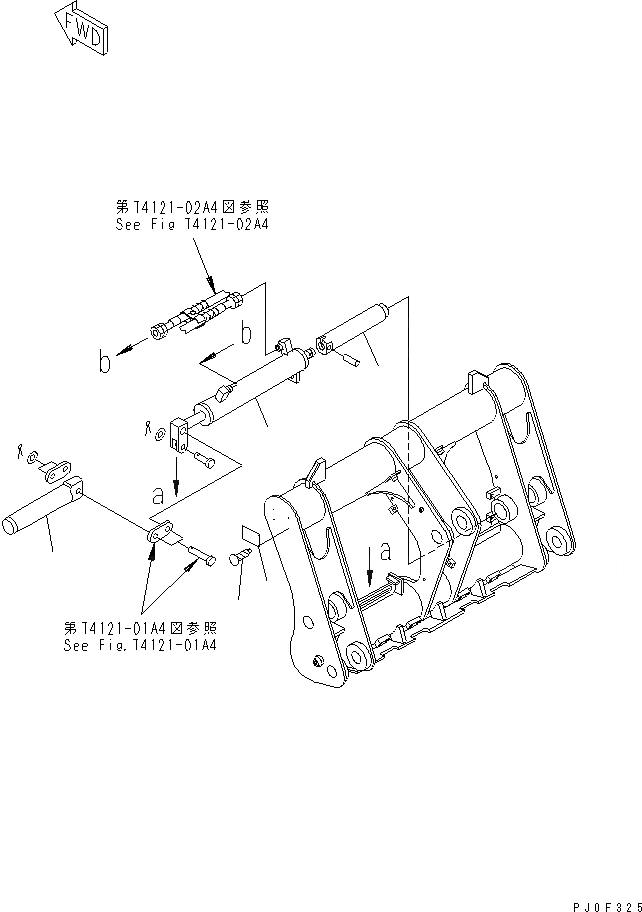 FWD

第T4121-02A4図参照
See Fig T4121-02A4

b

b

a

a

第T4121-01A4図参照
See Fig.T4121-01A4

PJ0F325