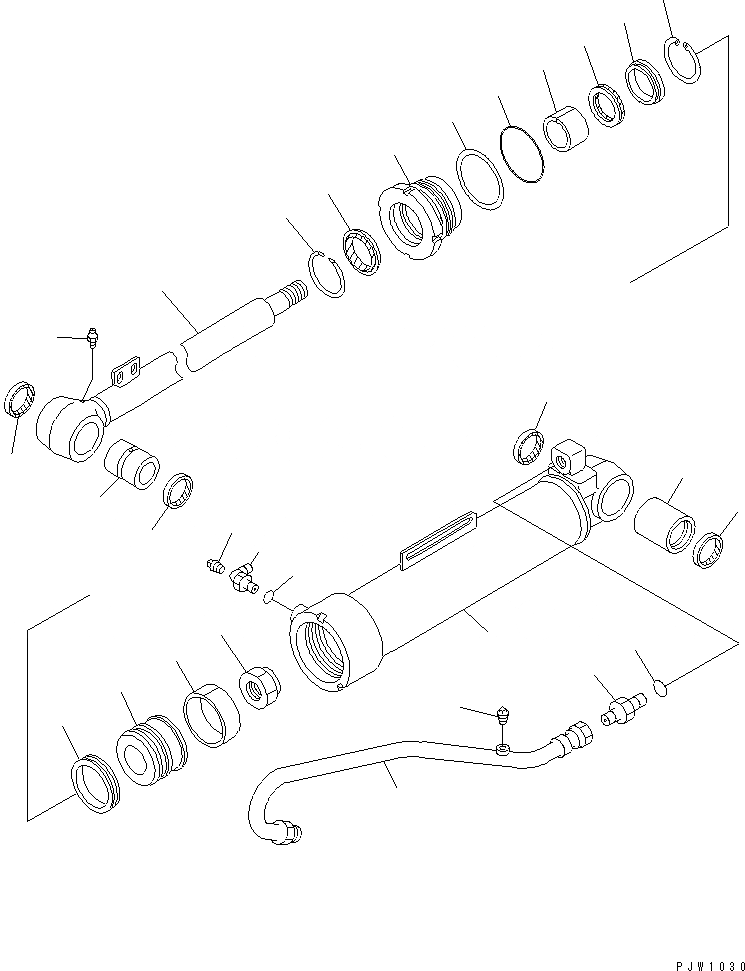 PJW1030