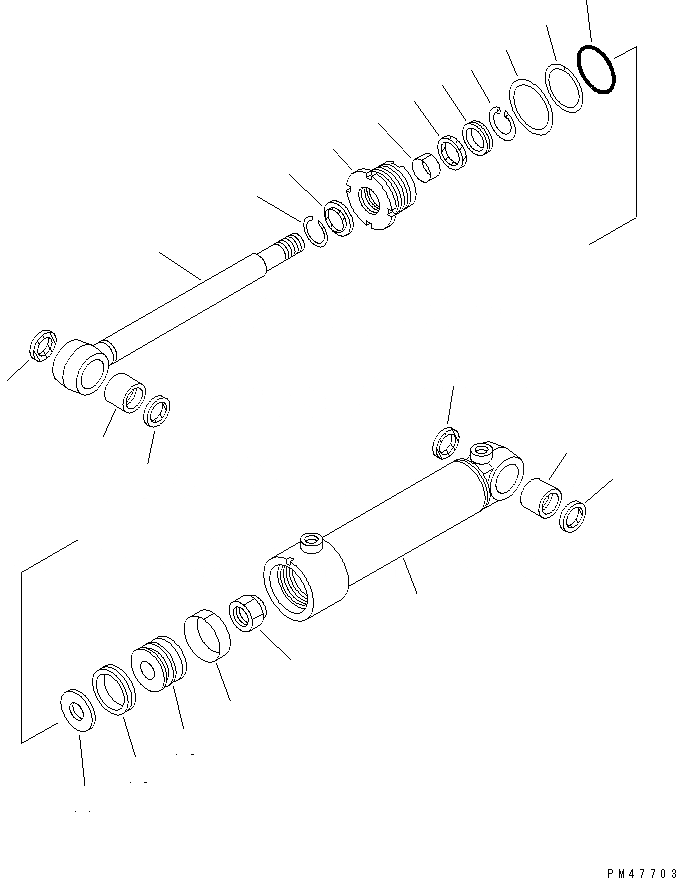 PM47703