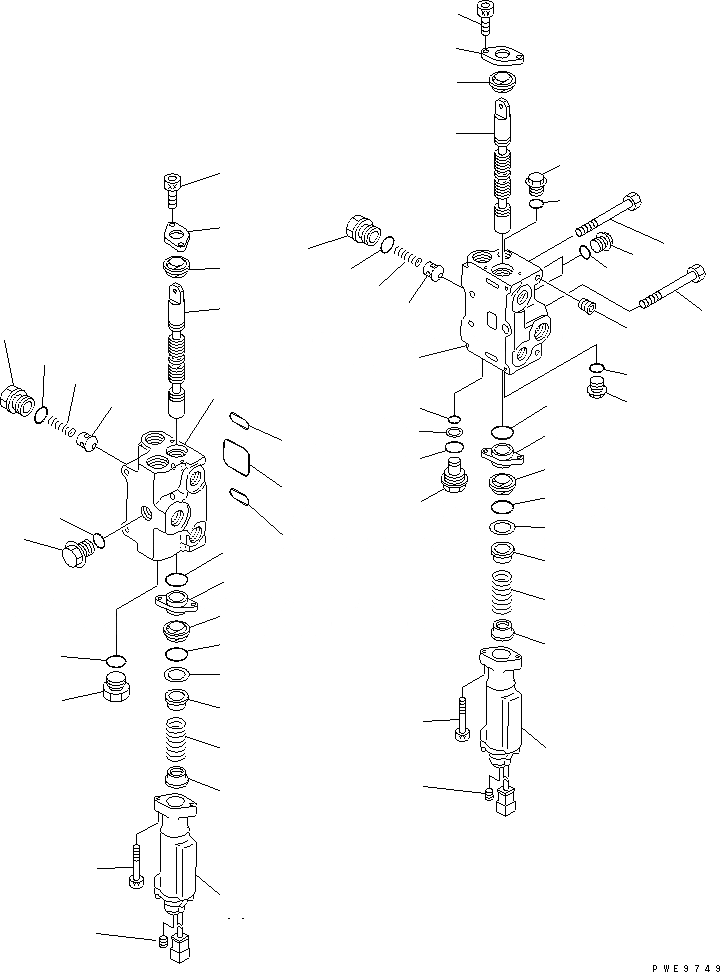 PWE9749