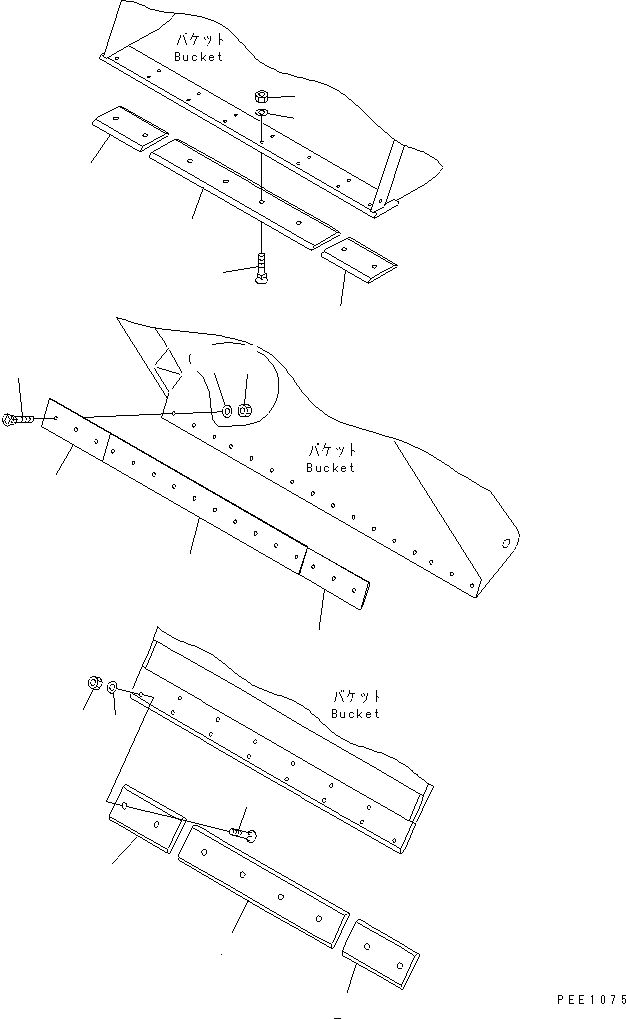 バケット
Bucket

バケット
Bucket

バケット
Bucket

PEE1075