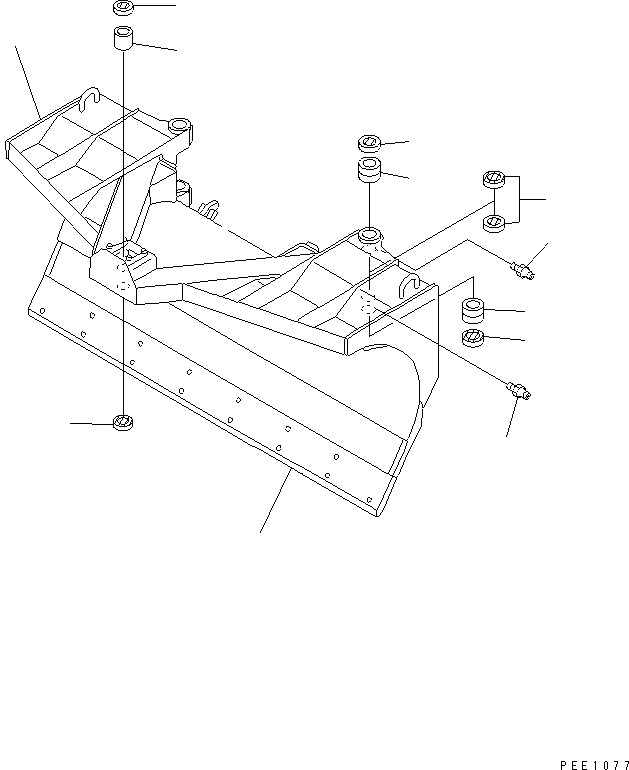 PEE1077