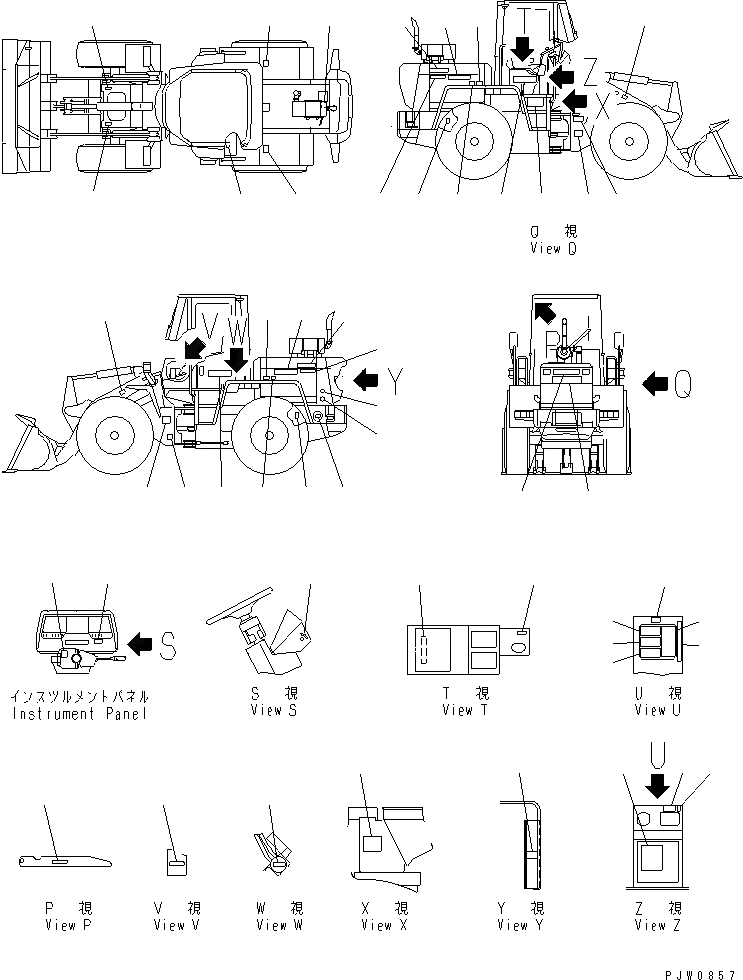 T
Z
X
Q 視
View Q

V W
Y
P
Q

S
インスツルメントパネル
Instrument Panel

S 視
View S

T 視
View T

U 視
View U

U

P 視
View P

V 視
View V

W 視
View W

X 視
View X

Y 視
View Y

Z 視
View Z

PJW0857