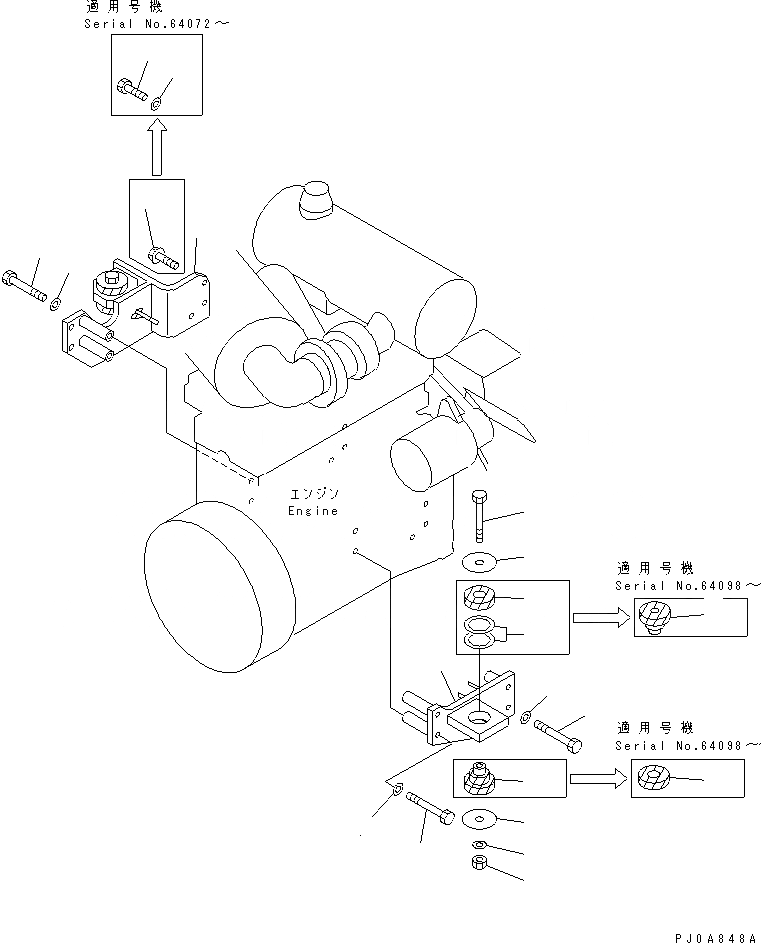 適用号機
Serial No.64072～

エンジン
Engine

適用号機
Serial No.64098～

適用号機
Serial No.64098～

PJ0A848A