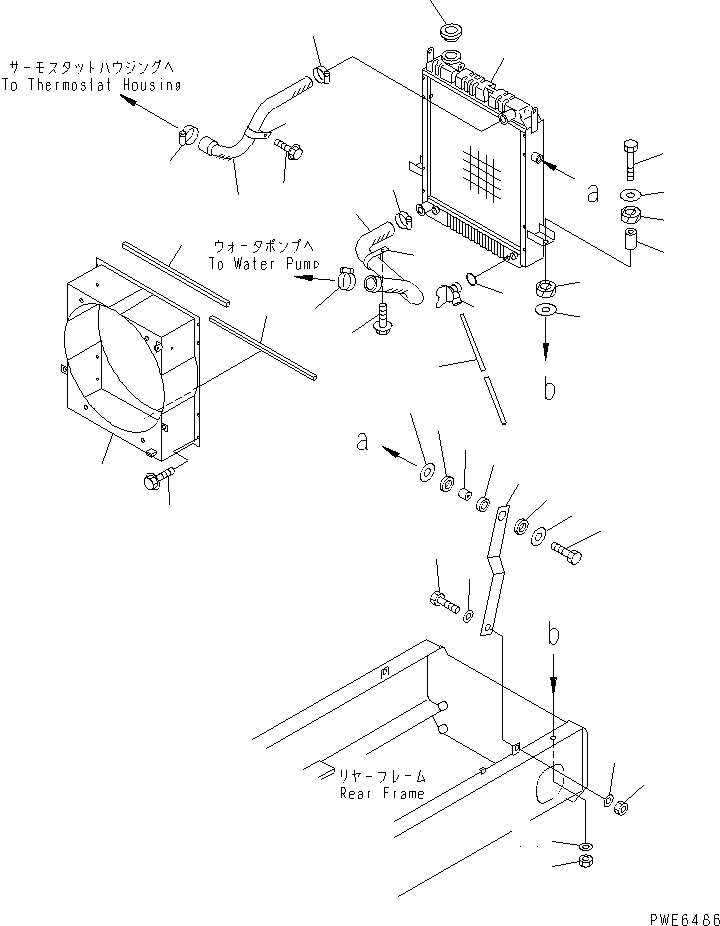 サーモスタットハウジングへ
To Thermostat Housing

ウォータポンプへ
To Water Pump

a

b

a

b

リヤーフレーム
Rear Frame

PWE6486