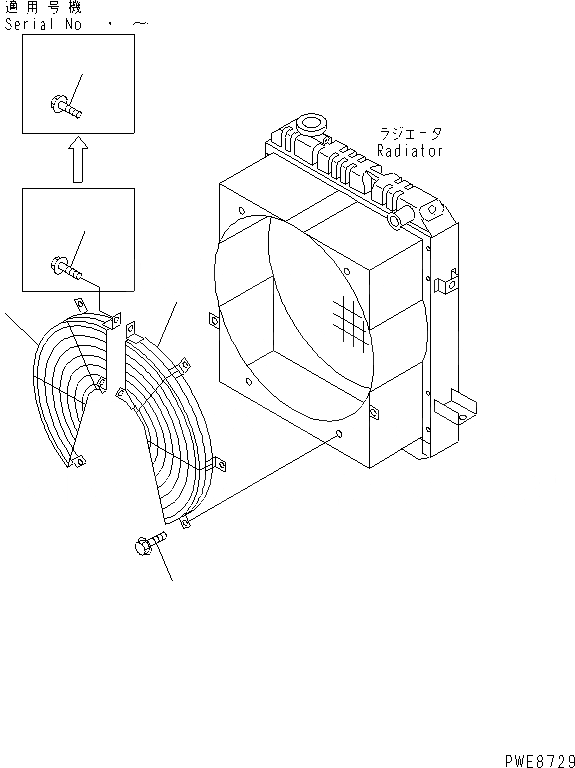 適用号機
Serial No ・ ~

ラジエータ
Radiator

PWE8729