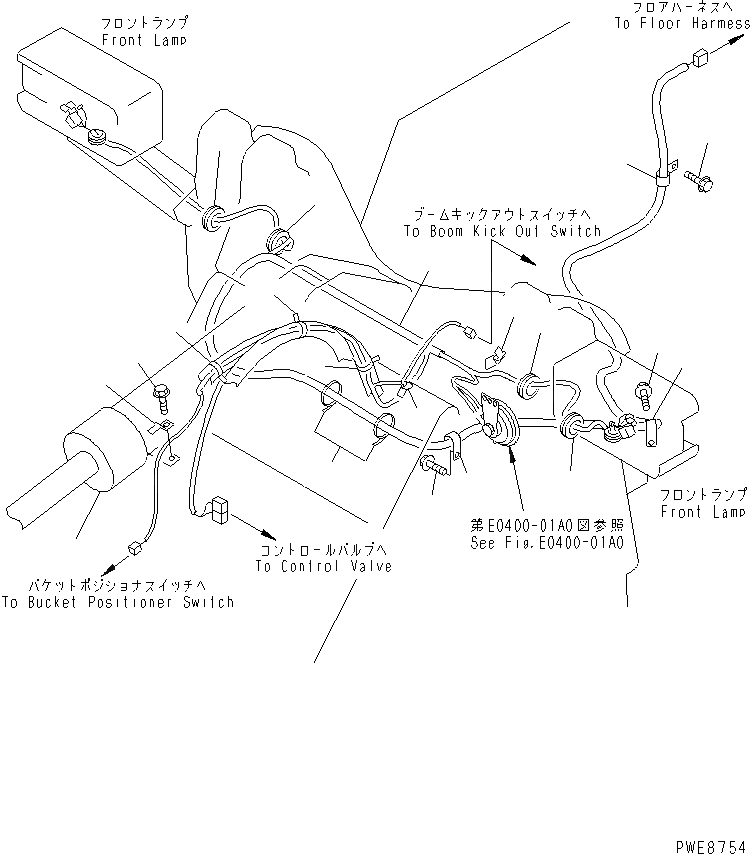 フロントランプ
Front Lamp

フロアハーネスへ
To Floor Harness

ブームキックアウトスイッチへ
To Boom Kick Out Switch

フロントランプ
Front Lamp

第E0400-01A0図参照
See Fig.E0400-01A0

コントロールバルブへ
To Control Valve

バケットポジショナスイッチへ
To Bucket Positioner Switch

PWE8754