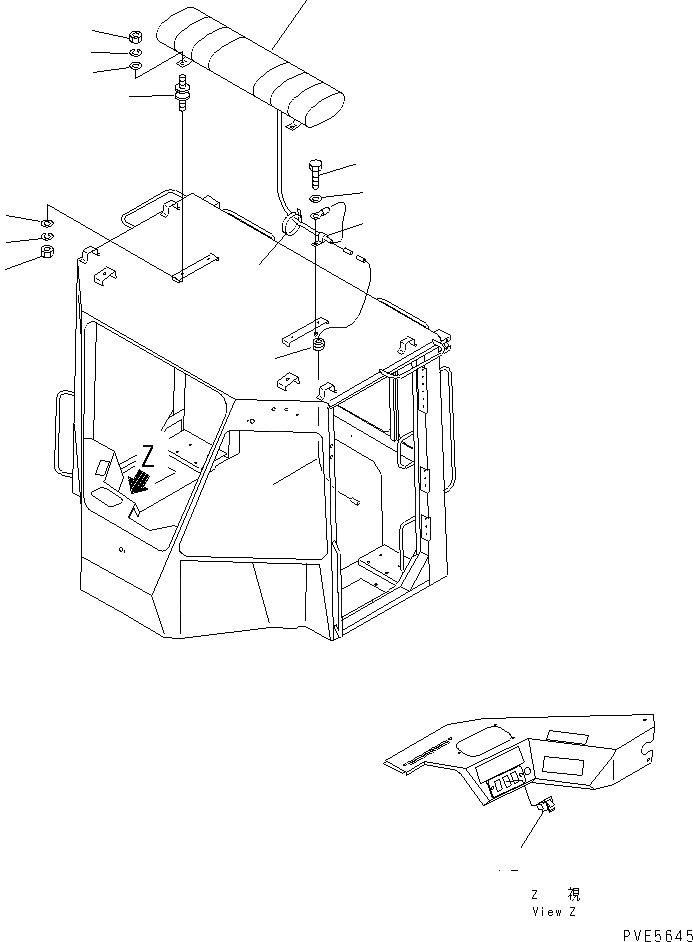 Z

Z 視
View Z

PVE5645