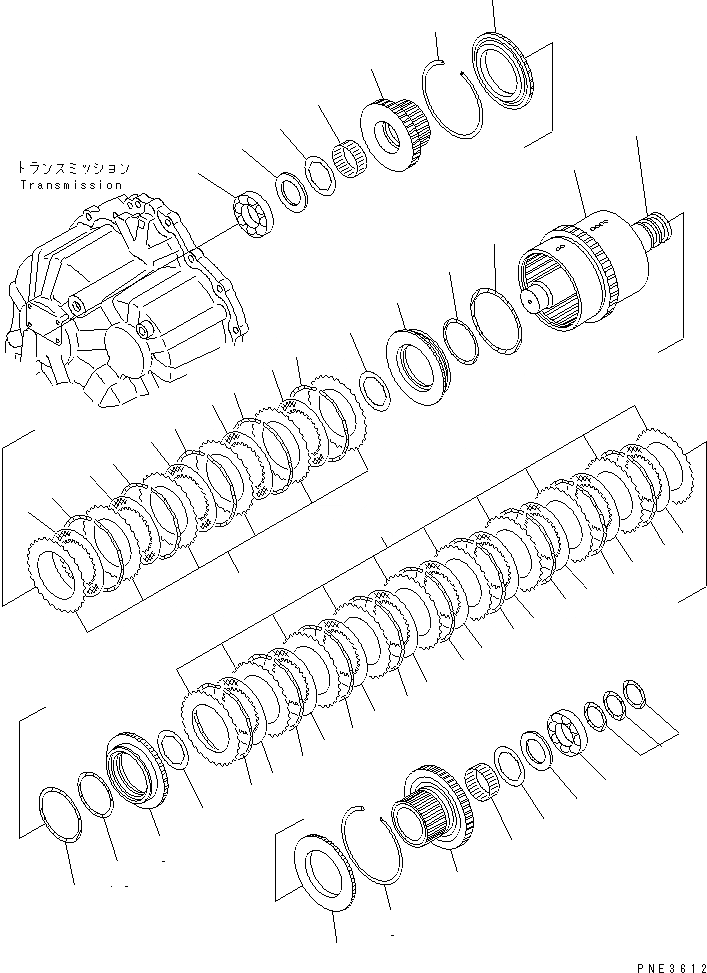 トランスミッション
Transmission

PNE3612