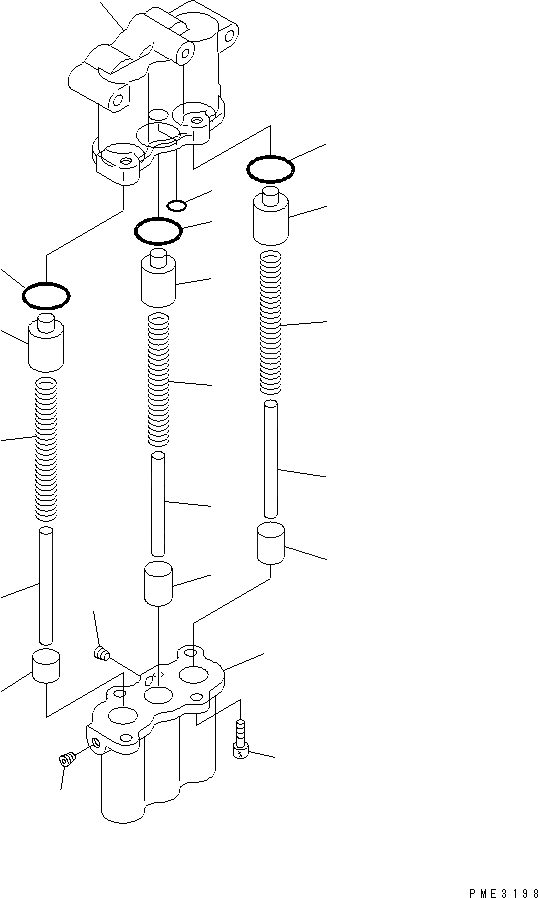 PME3198