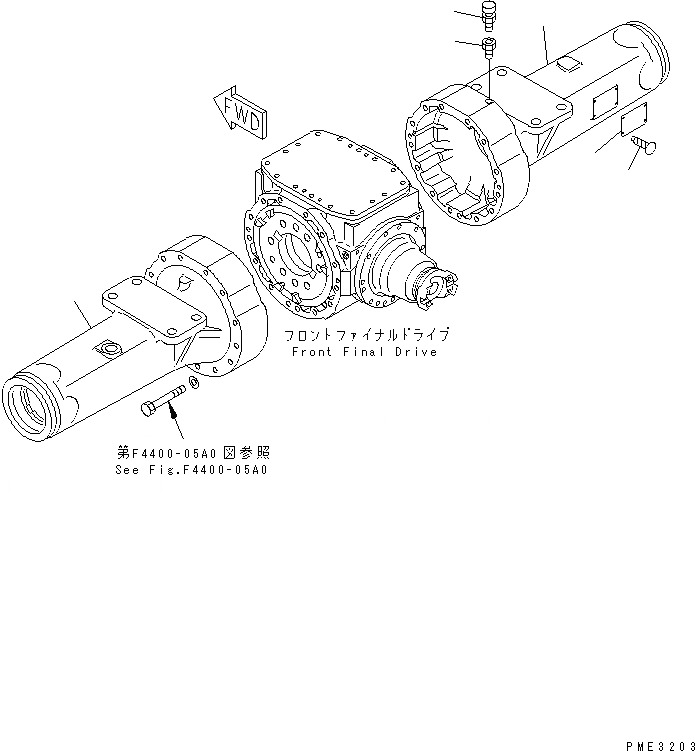 FWD

フロントファイナルドライブ
Front Final Drive

第F4400-05A0図参照
See Fig.F4400-05A0

PME3203