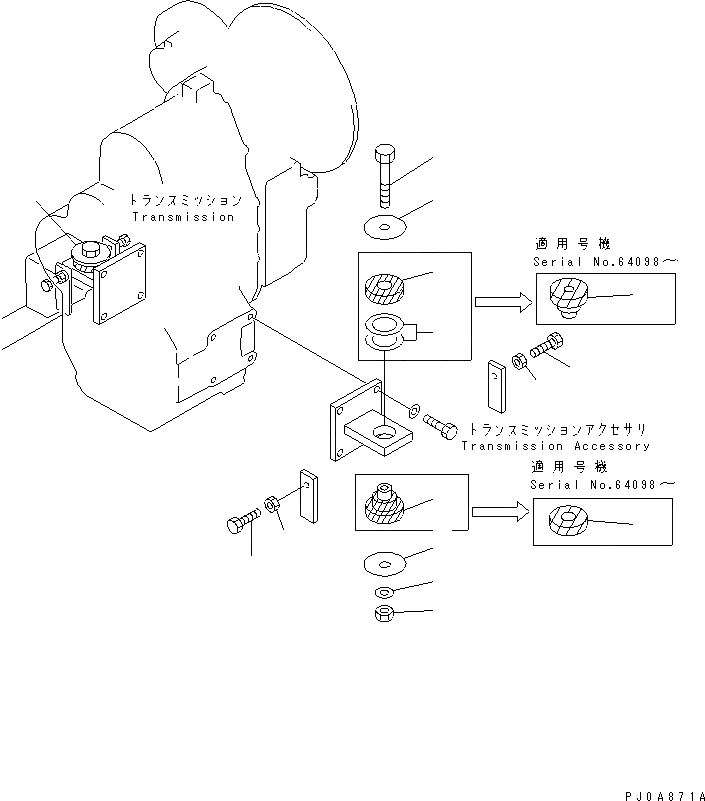 トランスミッション
Transmission

適用号機
Serial No.64098～

トランスミッションアクセサリ
Transmission Accessory

適用号機
Serial No.64098～

PJ0A871A