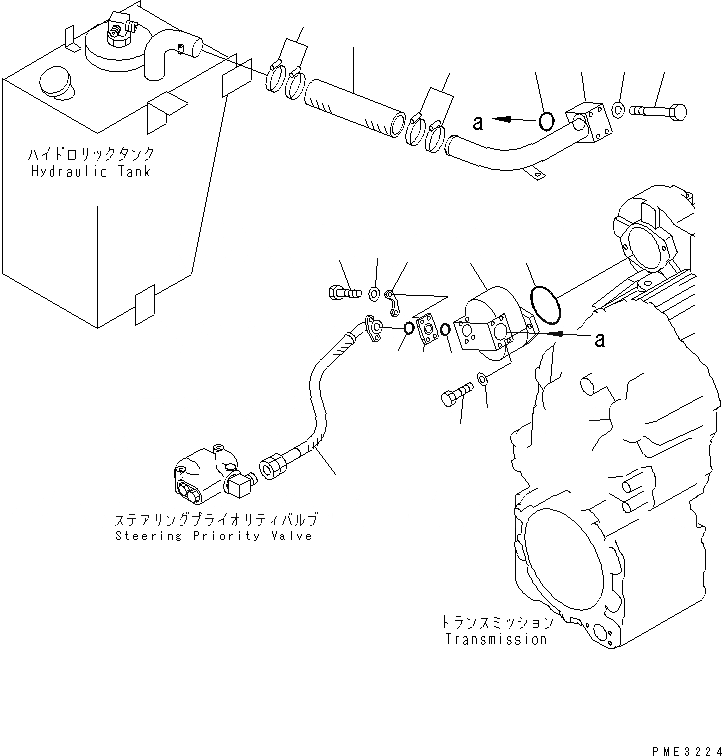 ハイドロリックタンク
Hydraulic Tank

a

a

ステアリングプライオリティバルブ
Steering Priority Valve

トランスミッション
Transmission

PME3224