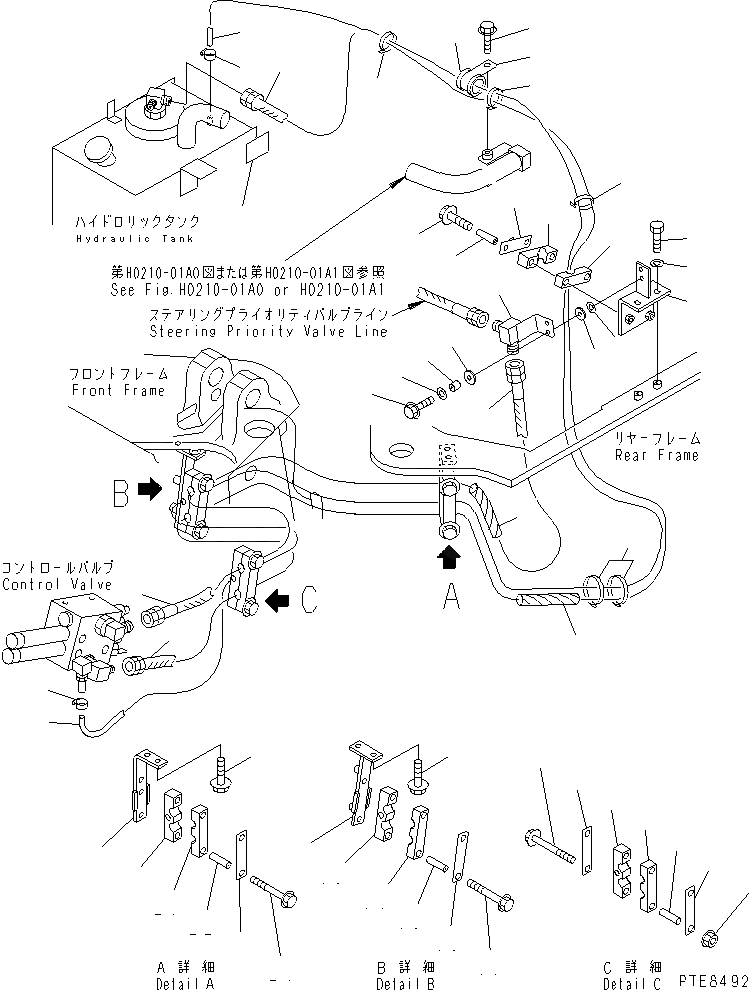 ハイドロリックタンク
Hydraulic Tank

第H0210-01A0図または第H0210-01A1図参照
See Fig. H0210-01A0 or H0210-01A1

ステアリングプライオリティバルブライン
Steering Priority Valve Line

フロントフレーム
Front Frame

リヤーフレーム
Rear Frame

B

コントロールバルブ
Control Valve

C

A

A 詳細
Detail A

B 詳細
Detail B

C 詳細
Detail C

PTE8492