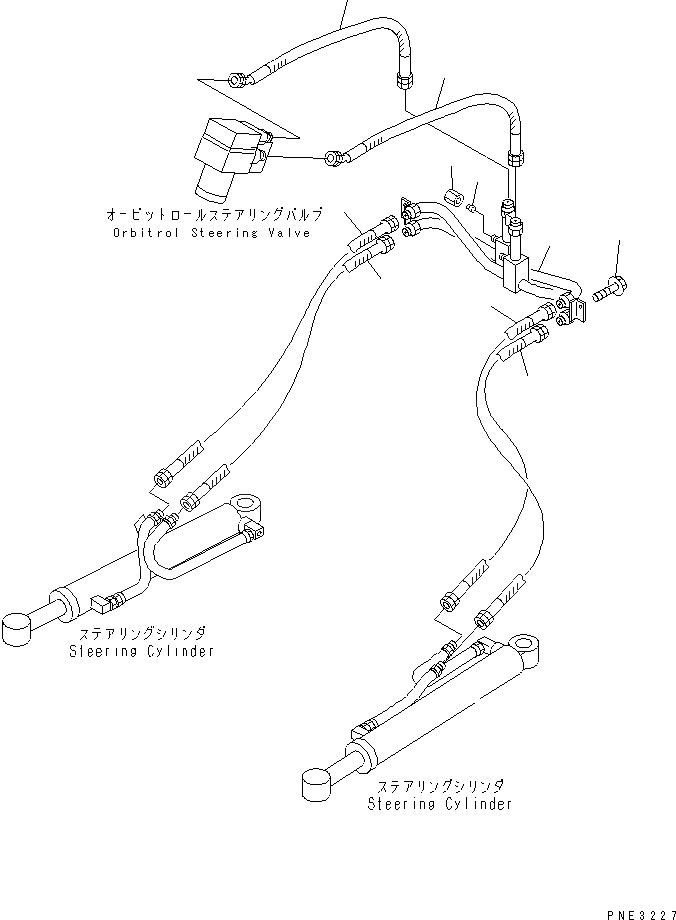 オービットロールステアリングバルブ
Orbitrol Steering Valve

ステアリングシリンダ
Steering Cylinder

ステアリングシリンダ
Steering Cylinder

PNE3227