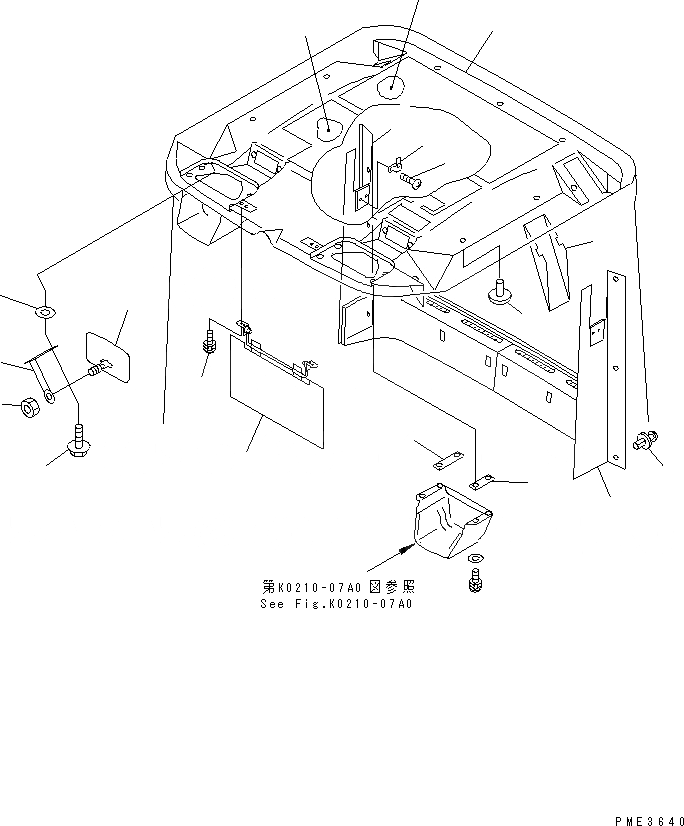 第K0210-07A0 図参照
See Fig.K0210-07A0

PME3640