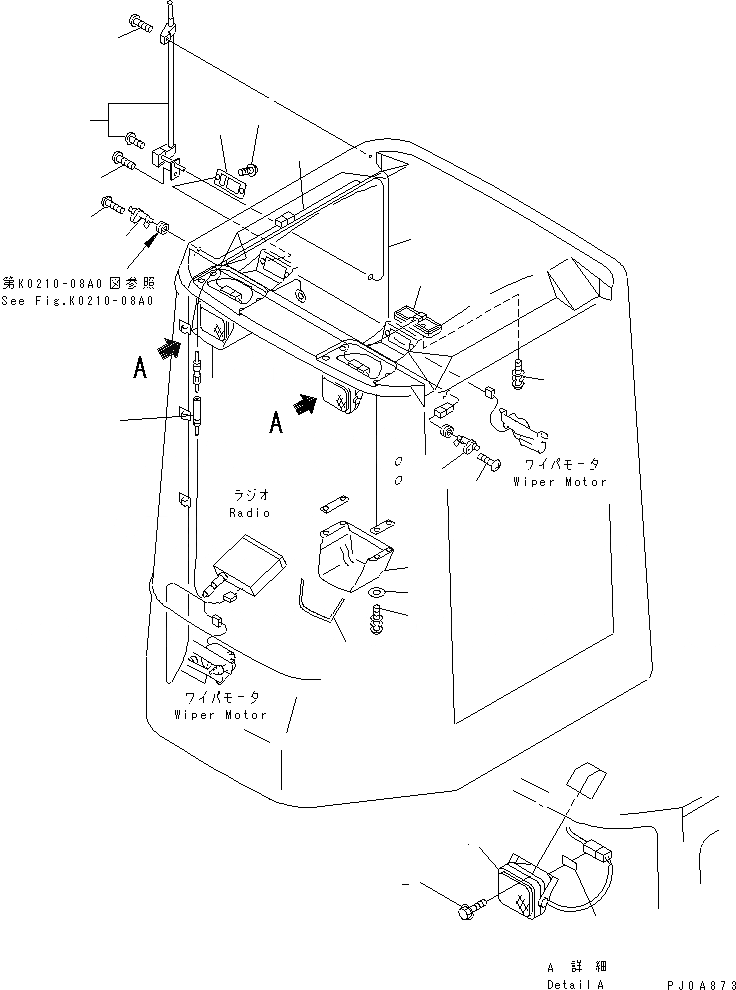 第K0210-08A0図参照
See Fig.K0210-08A0

A

A

ワイパモータ
Wiper Motor

ラジオ
Radio

ワイパモータ
Wiper Motor

A 詳細
Detail A

PJ0A873