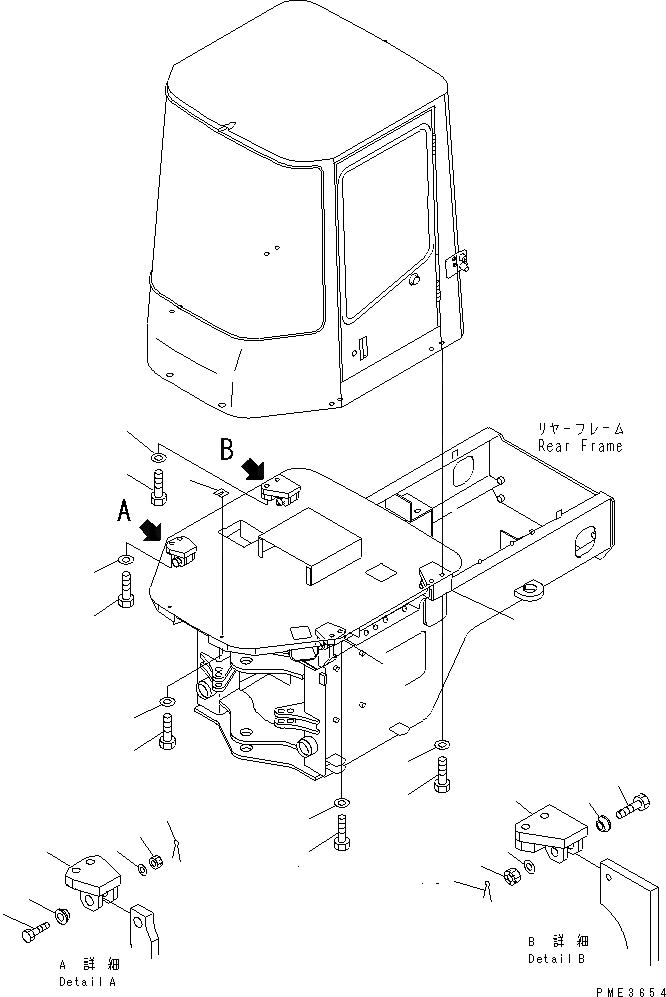 リヤーフレーム
Rear Frame

B

A

A 詳 細
Detail A

B 詳 細
Detail B

PME3654