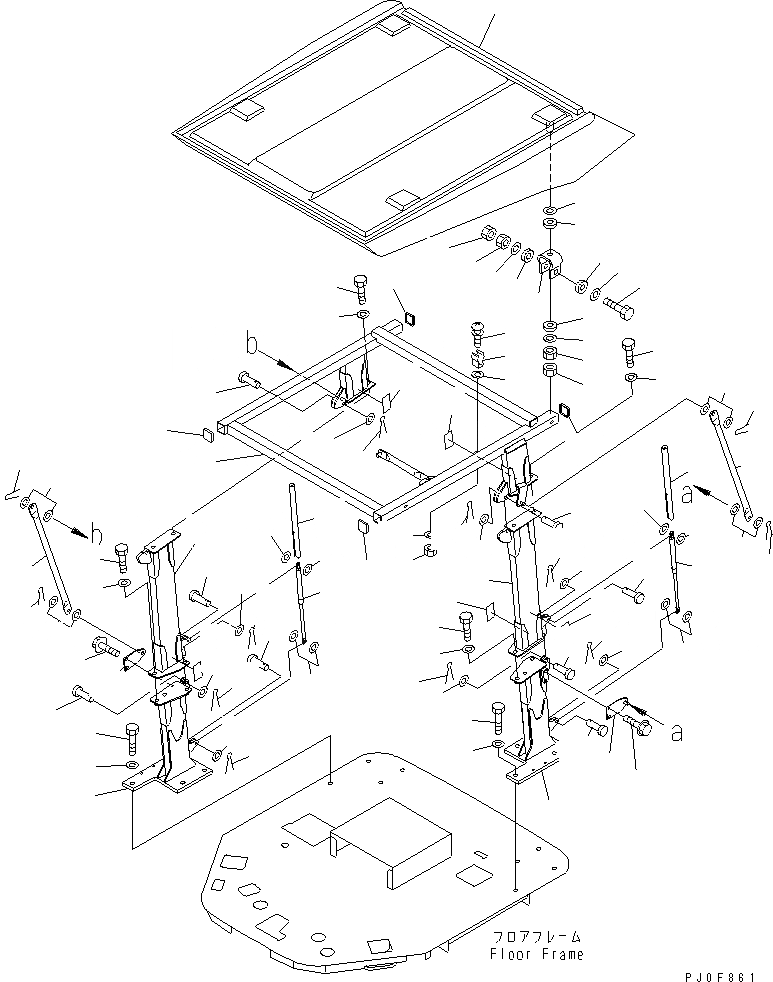 b
a
b
a
フロアフレーム
Floor Frame
PJ0F861