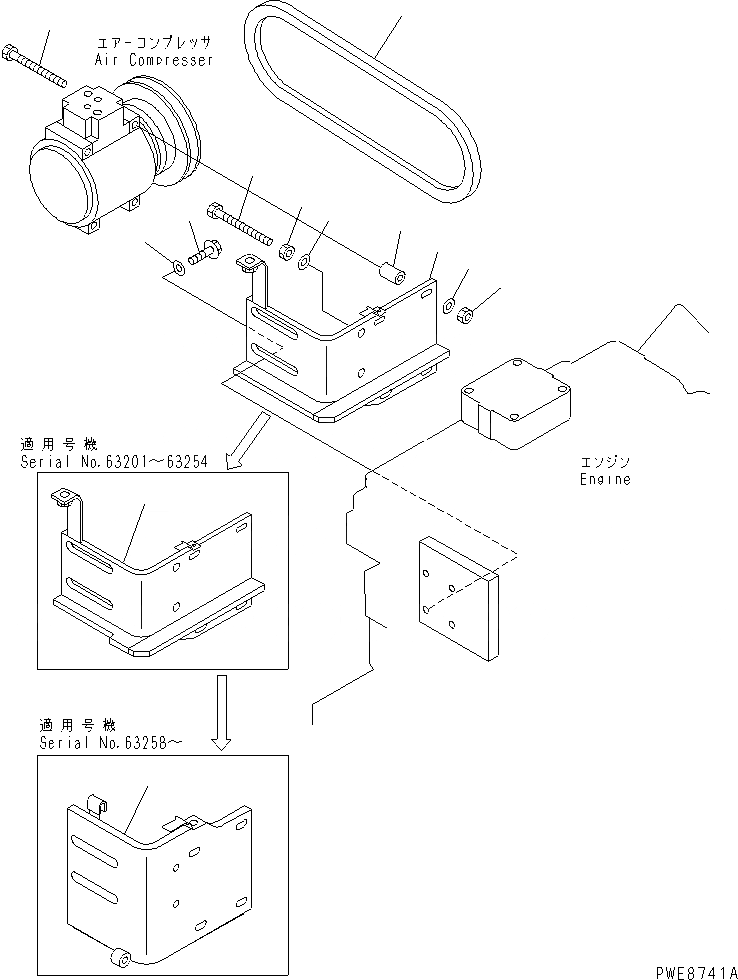 エアーコンプレッサ
Air Compresser

適用号機
Serial No.63201~63254

エンジン
Engine

適用号機
Serial No.63258~

PWE8741A