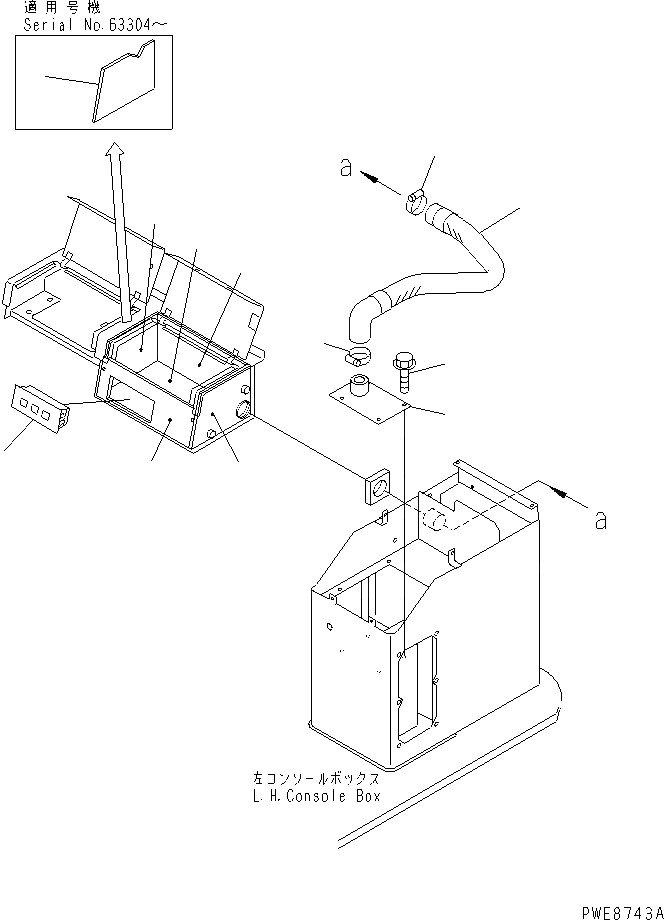 適用号機
Serial No.63304～

a

a

左コンソールボックス
L.H.Console Box

PWE8743A