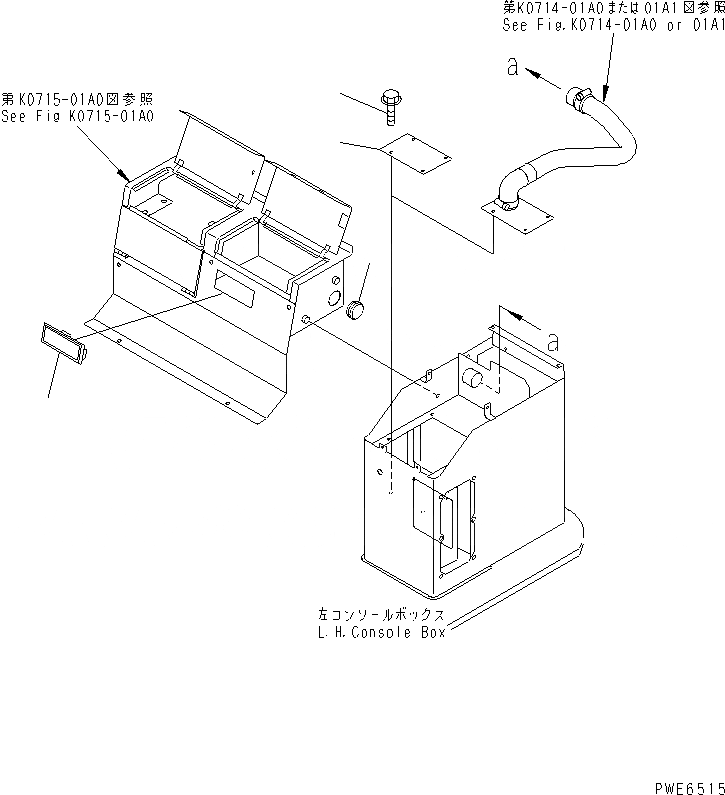 第K0714-01A0または01A1図参照
See Fig.K0714-01A0 or 01A1

a

第K0715-01A0図参照
See Fig K0715-01A0

a

左コンソールボックス
L.H.Console Box

PWE6515