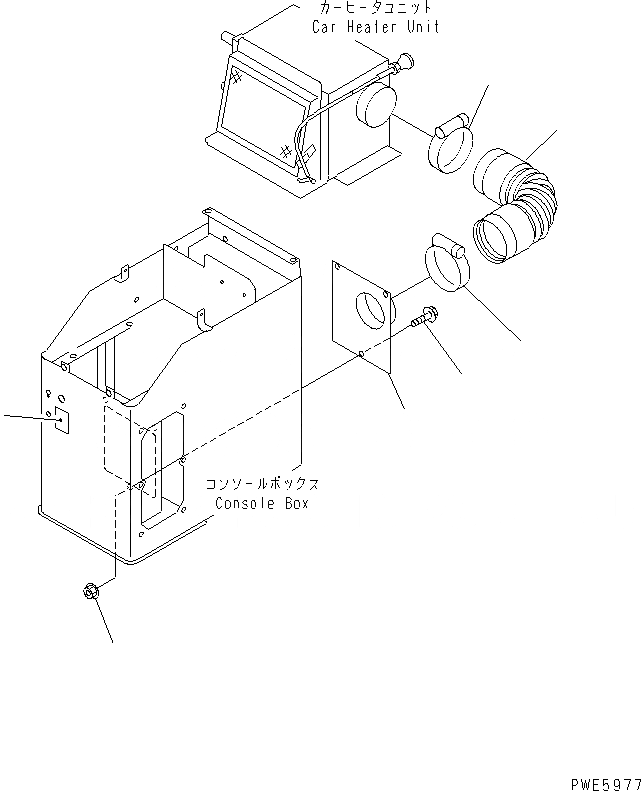 カーヒータユニット
Car Heater Unit

コンソールボックス
Console Box

PWE5977