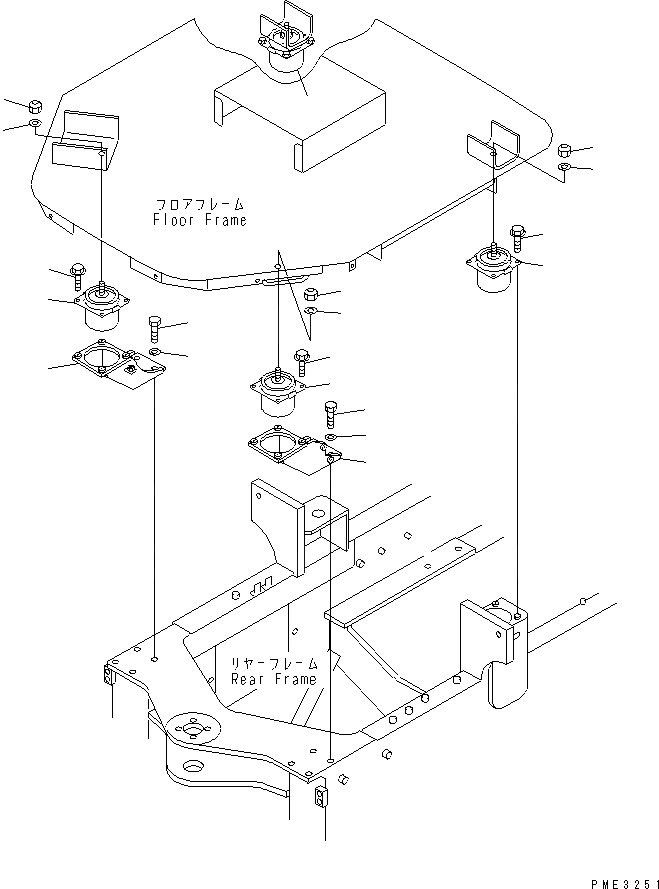 フロアフレーム
Floor Frame

リヤーフレーム
Rear Frame

PME3251