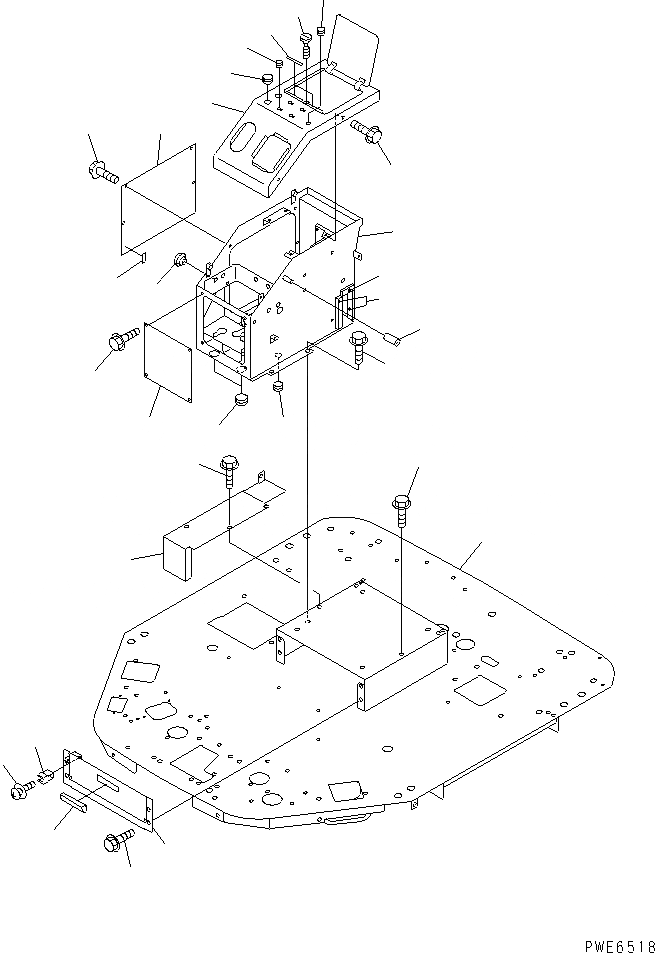 PWE6518